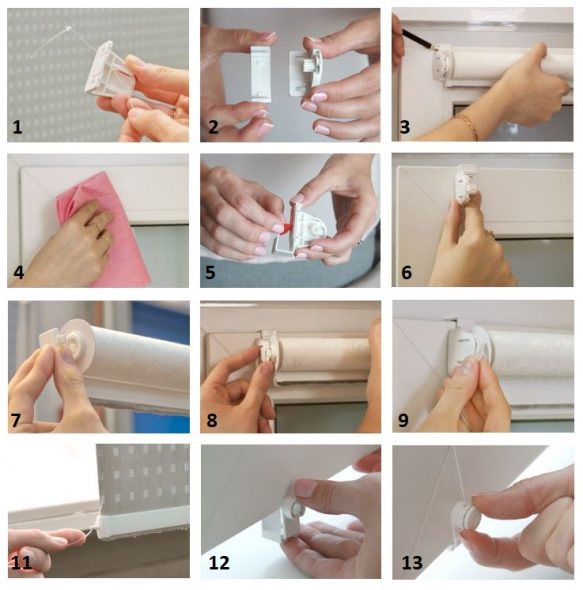 1

2

3

4

5

6

7

8

9

11

12

13